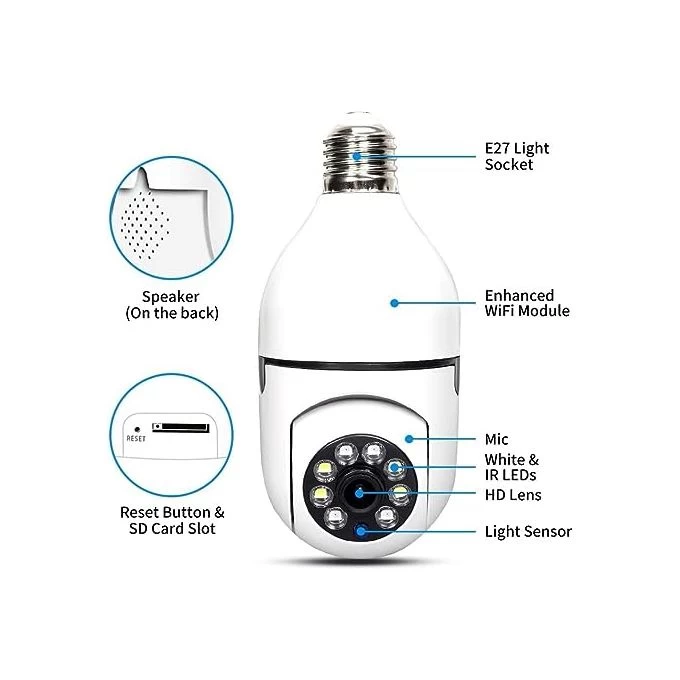 Speaker
(On the back)

RESET

Reset Button &
SD Card Slot

E27 Light
Socket

Enhanced
WiFi Module

Mic

White &
IR LEDs

HD Lens

Light Sensor